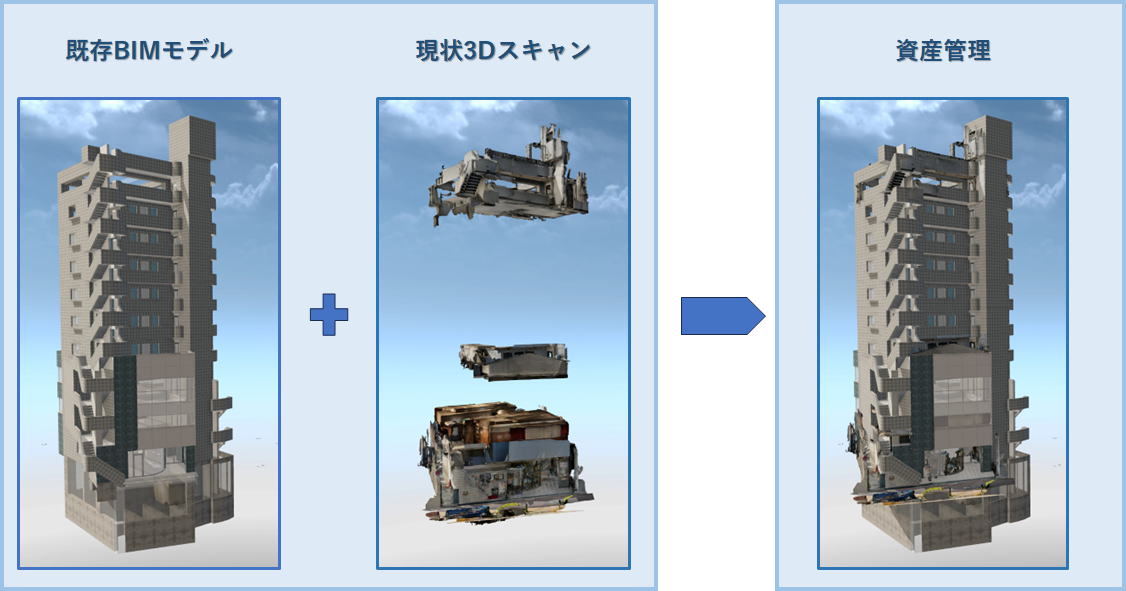 既存BIMモデル

現状3Dスキャン

資産管理